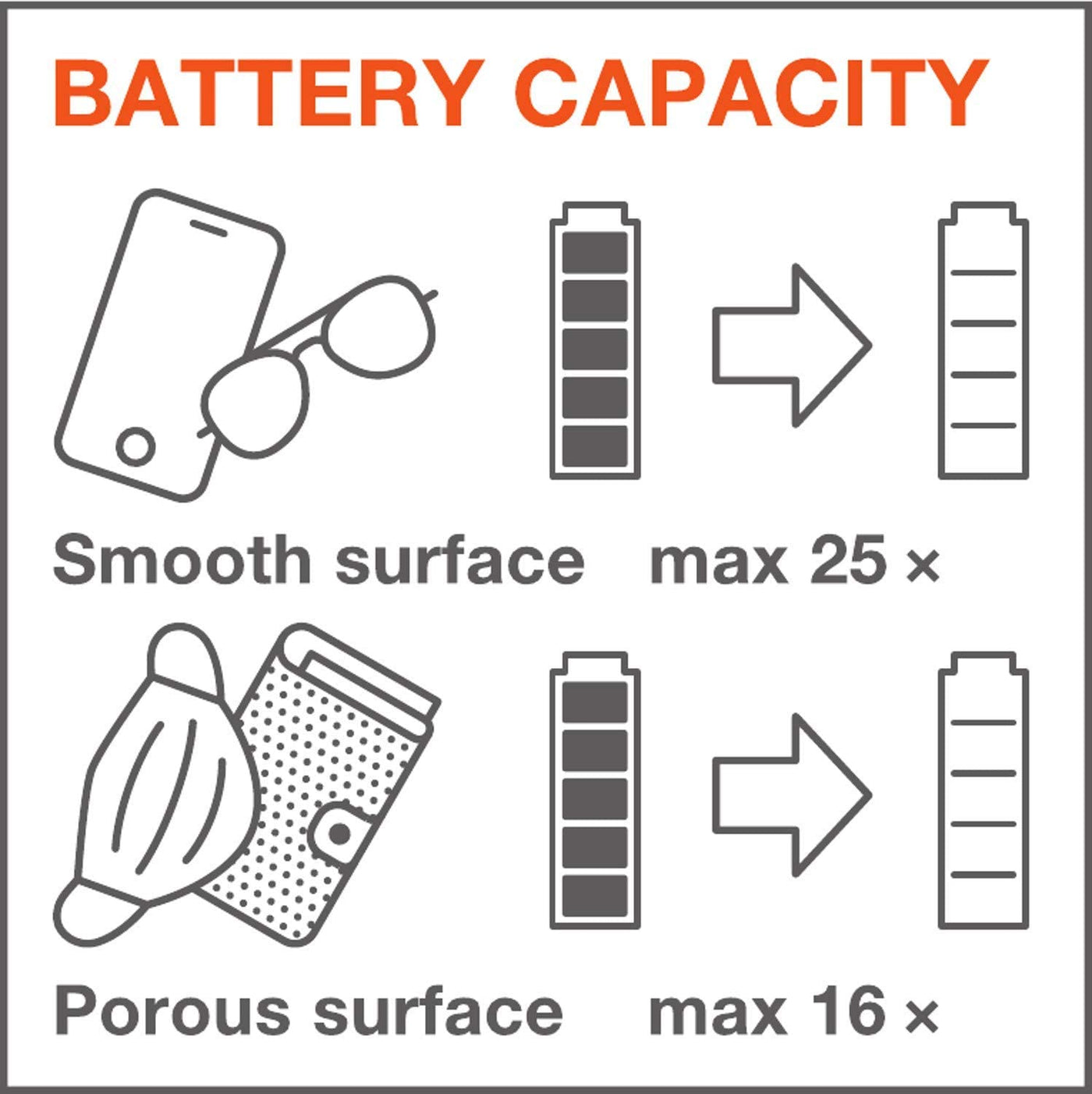 BATTERY CAPACITY

Smooth surface max 25 ×

Porous surface max 16 ×